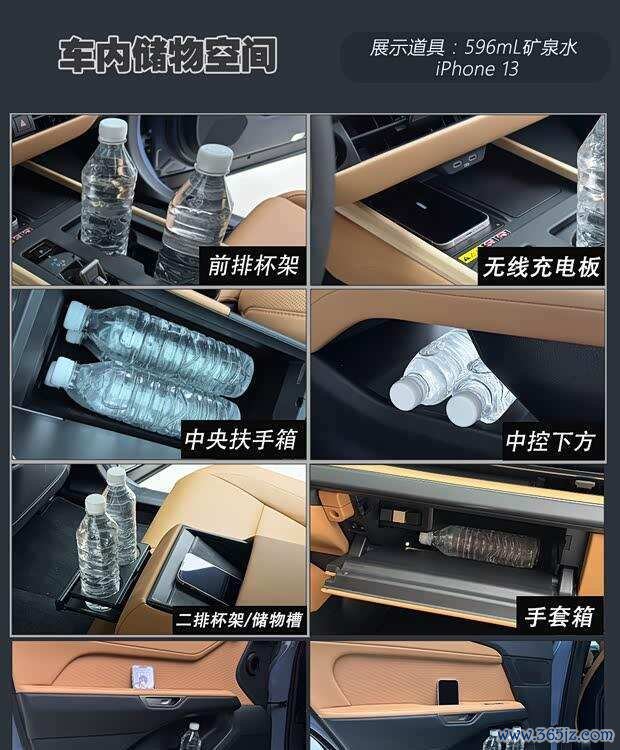 车内储物空间

展示道具：596mL矿泉水
iPhone 13

前排杯架

无线充电板

中央扶手箱

中控下方

二排杯架/储物槽

手套箱

www.365jz.com